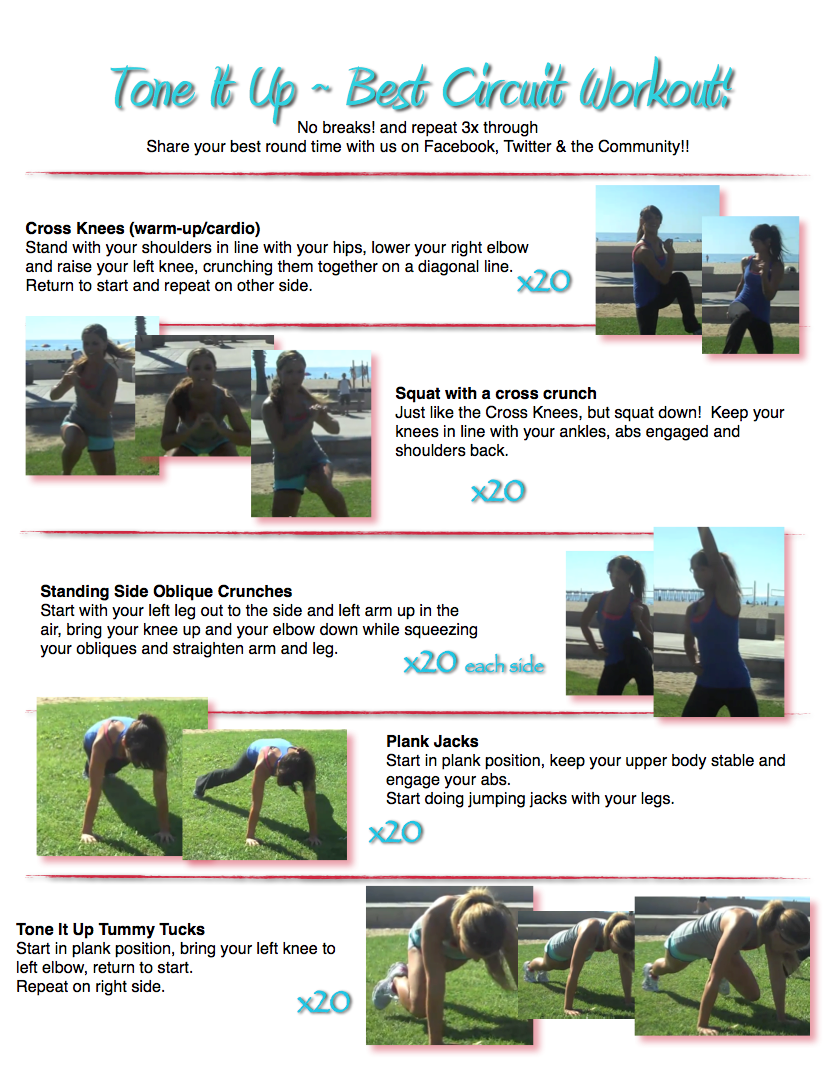 Tone It Up ~ Best Circuit Workout!
No breaks! and repeat 3x through
Share your best round time with us on Facebook, Twitter & the Community!!

Cross Knees (warm-up/cardio)
Stand with your shoulders in line with your hips, lower your right elbow and raise your left knee, crunching them together on a diagonal line. Return to start and repeat on other side.

x20

Squat with a cross crunch
Just like the Cross Knees, but squat down! Keep your knees in line with your ankles, abs engaged and shoulders back.

x20

Standing Side Oblique Crunches
Start with your left leg out to the side and left arm up in the air, bring your knee up and your elbow down while squeezing your obliques and straighten arm and leg.

x20 each side

Plank Jacks
Start in plank position, keep your upper body stable and engage your abs.
Start doing jumping jacks with your legs.

x20

Tone It Up Tummy Tucks
Start in plank position, bring your left knee to left elbow, return to start.
Repeat on right side.

x20