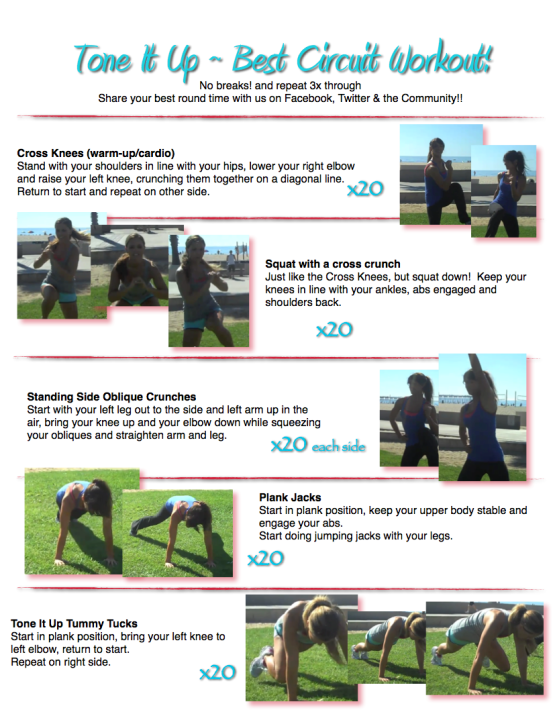 Tone It Up ~ Best Circuit Workout!
No breaks! and repeat 3x through
Share your best round time with us on Facebook, Twitter & the Community!!

Cross Knees (warm-up/cardio)
Stand with your shoulders in line with your hips, lower your right elbow and raise your left knee, crunching them together on a diagonal line. Return to start and repeat on other side.
x20

Squat with a cross crunch
Just like the Cross Knees, but squat down! Keep your knees in line with your ankles, abs engaged and shoulders back.
x20

Standing Side Oblique Crunches
Start with your left leg out to the side and left arm up in the air, bring your knee up and your elbow down while squeezing your obliques and straighten arm and leg.
x20 each side

Plank Jacks
Start in plank position, keep your upper body stable and engage your abs.
Start doing jumping jacks with your legs.
x20

Tone It Up Tummy Tucks
Start in plank position, bring your left knee to left elbow, return to start.
Repeat on right side.
x20